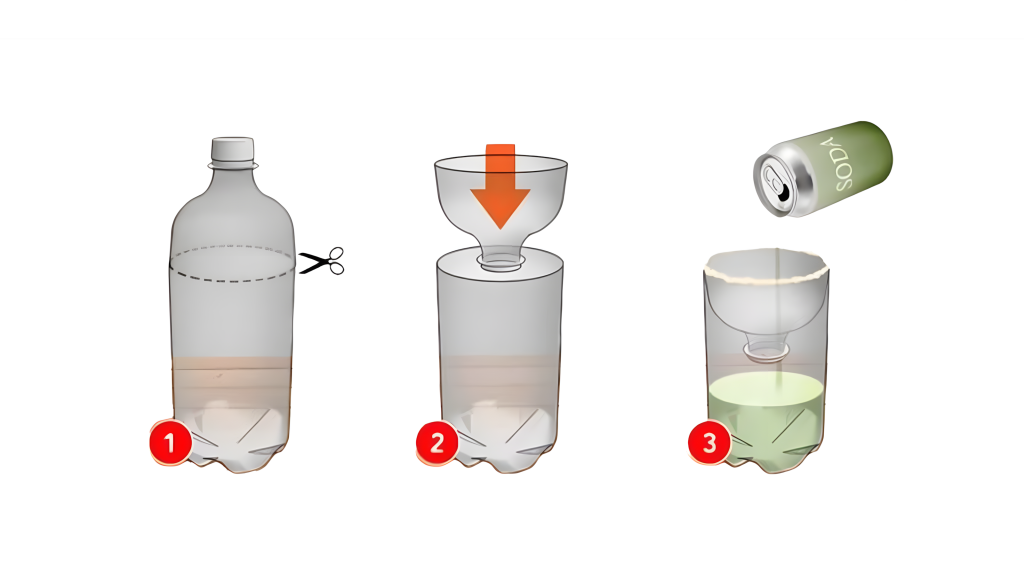 1

2

SODA

3